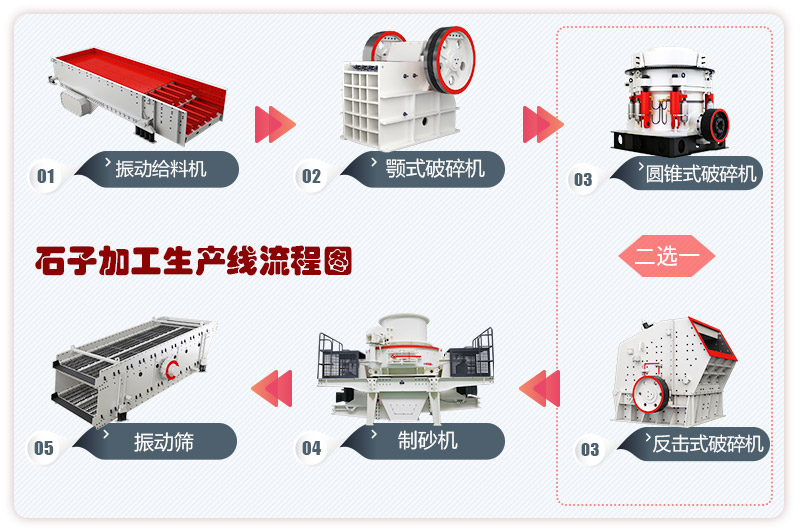 01 振动给料机

02 颚式破碎机

03 圆锥式破碎机

石子加工生产线流程图

二选一

05 振动筛

04 制砂机

03 反击式破碎机